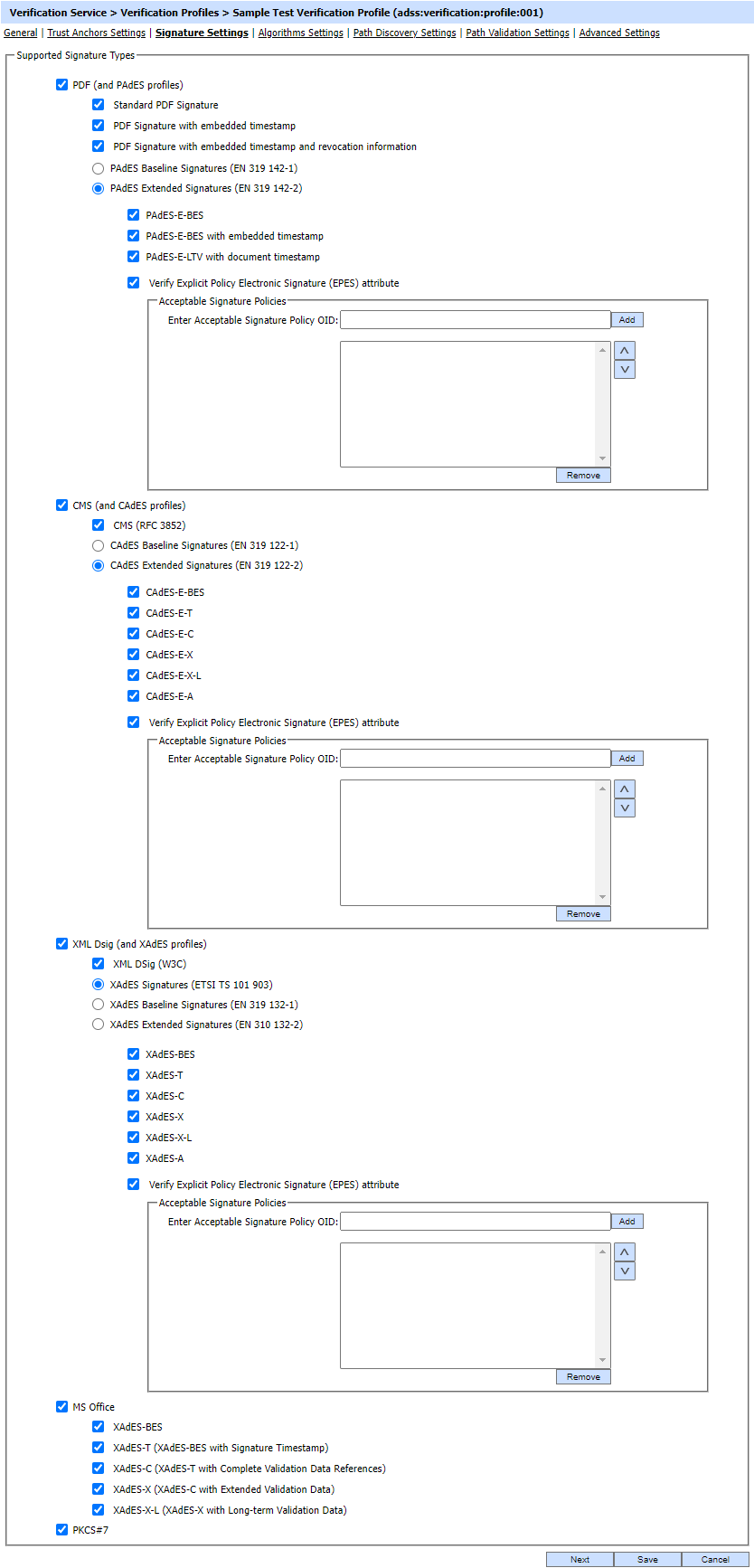 Verification Service > Verification Profiles > Sample Test Verification Profile (adss:verification:profile:001)

General | Trust Anchors Settings | Signature Settings | Algorithms Settings | Path Discovery Settings | Path Validation Settings | Advanced Settings

Supported Signature Types

PDF (and PAdES profiles)

Standard PDF Signature

PDF Signature with embedded timestamp

PDF Signature with embedded timestamp and revocation information

PAdES Baseline Signatures (EN 319 142-1)

PAdES Extended Signatures (EN 319 142-2)

PAdES-E-BES

PAdES-E-BES with embedded timestamp

PAdES-E-LTV with document timestamp

Verify Explicit Policy Electronic Signature (EPES) attribute

Acceptable Signature Policies

Enter Acceptable Signature Policy OID: Add

^
v

Remove

CMS (and CAdES profiles)

CMS (RFC 3852)

CAdES Baseline Signatures (EN 319 122-1)

CAdES Extended Signatures (EN 319 122-2)

CAdES-E-BES

CAdES-E-T

CAdES-E-C

CAdES-E-X

CAdES-E-X-L

CAdES-E-A

Verify Explicit Policy Electronic Signature (EPES) attribute

Acceptable Signature Policies

Enter Acceptable Signature Policy OID: Add

^
v

Remove

XML Dsig (and XAdES profiles)

XML DSig (W3C)

XAdES Signatures (ETSI TS 101 903)

XAdES Baseline Signatures (EN 319 132-1)

XAdES Extended Signatures (EN 310 132-2)

XAdES-BES

XAdES-T

XAdES-C

XAdES-X

XAdES-X-L

XAdES-A

Verify Explicit Policy Electronic Signature (EPES) attribute

Acceptable Signature Policies

Enter Acceptable Signature Policy OID: Add

^
v

Remove

MS Office

XAdES-BES

XAdES-T (XAdES-BES with Signature Timestamp)

XAdES-C (XAdES-T with Complete Validation Data References)

XAdES-X (XAdES-C with Extended Validation Data)

XAdES-X-L (XAdES-X with Long-term Validation Data)

PKCS#7

Next Save Cancel