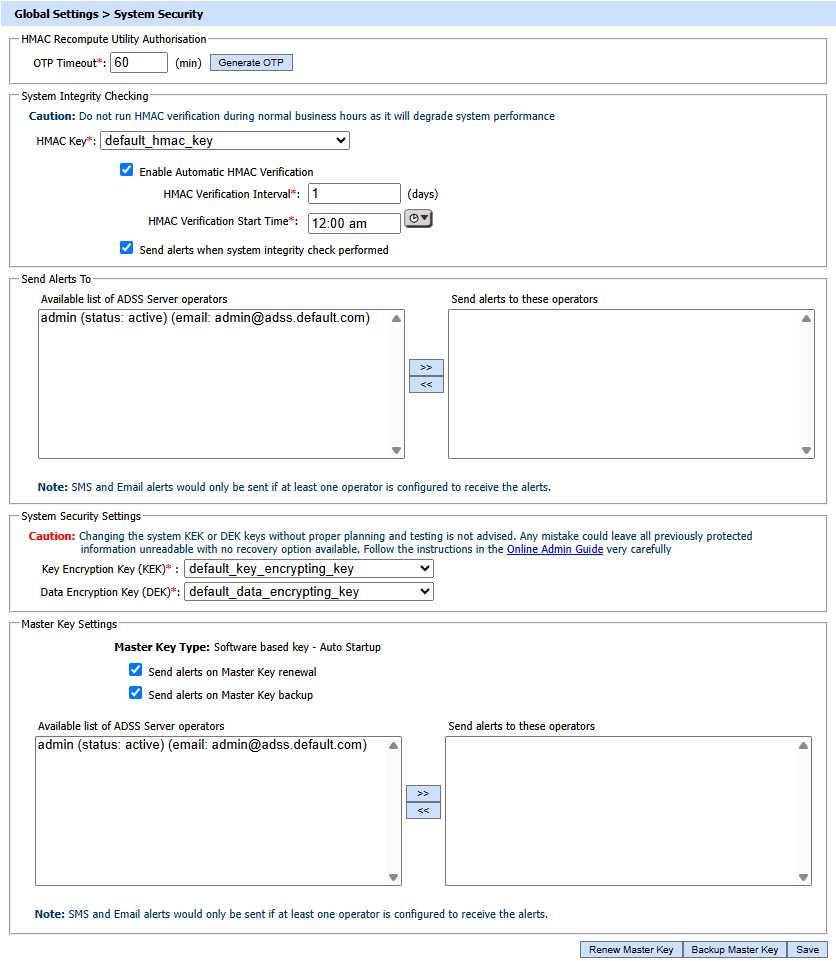 Global Settings > System Security

HMAC Recompute Utility Authorisation

OTP Timeout*: 60 (min) Generate OTP

System Integrity Checking

Caution: Do not run HMAC verification during normal business hours as it will degrade system performance

HMAC Key*: default_hmac_key

Enable Automatic HMAC Verification

HMAC Verification Interval*: 1 (days)

HMAC Verification Start Time*: 12:00 am

Send alerts when system integrity check performed

Send Alerts To

Available list of ADSS Server operators

admin (status: active) (email: admin@adss.default.com)

>>
<<

Send alerts to these operators

Note: SMS and Email alerts would only be sent if at least one operator is configured to receive the alerts.

System Security Settings

Caution: Changing the system KEK or DEK keys without proper planning and testing is not advised. Any mistake could leave all previously protected information unreadable with no recovery option available. Follow the instructions in the Online Admin Guide very carefully

Key Encryption Key (KEK)* : default_key_encrypting_key

Data Encryption Key (DEK)*: default_data_encrypting_key

Master Key Settings

Master Key Type: Software based key - Auto Startup

Send alerts on Master Key renewal

Send alerts on Master Key backup

Available list of ADSS Server operators

admin (status: active) (email: admin@adss.default.com)

>>
<<

Send alerts to these operators

Note: SMS and Email alerts would only be sent if at least one operator is configured to receive the alerts.

Renew Master Key Backup Master Key Save